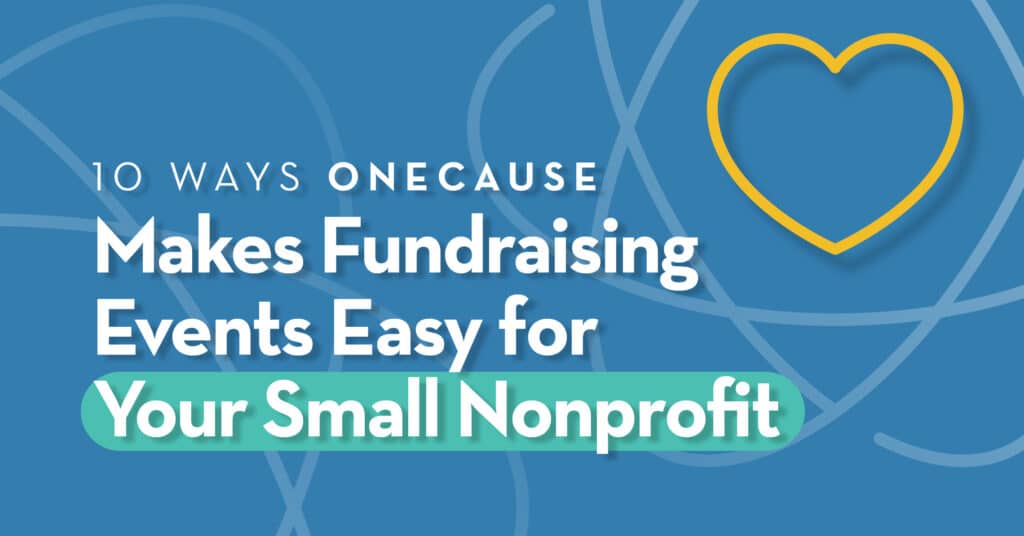 10 WAYS ONECAUSE
Makes Fundraising Events Easy for Your Small Nonprofit