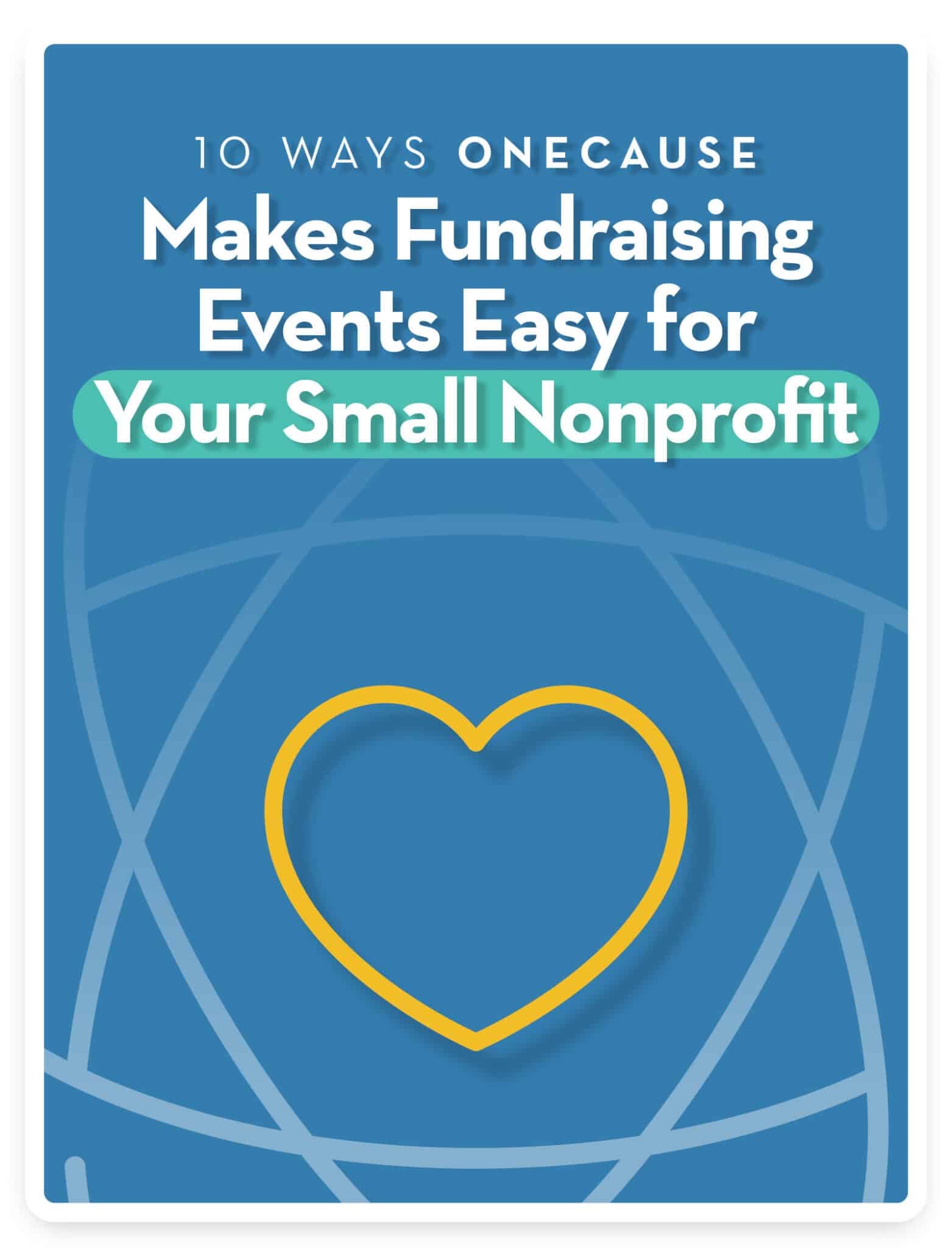 10 WAYS ONECAUSE
Makes Fundraising Events Easy for Your Small Nonprofit