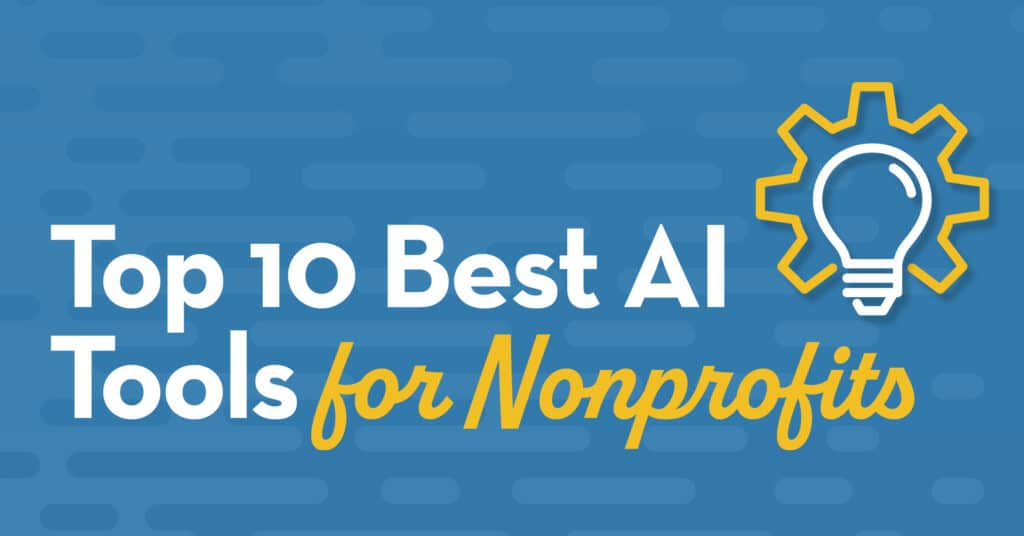 Top 10 Best AI Tools for Nonprofits