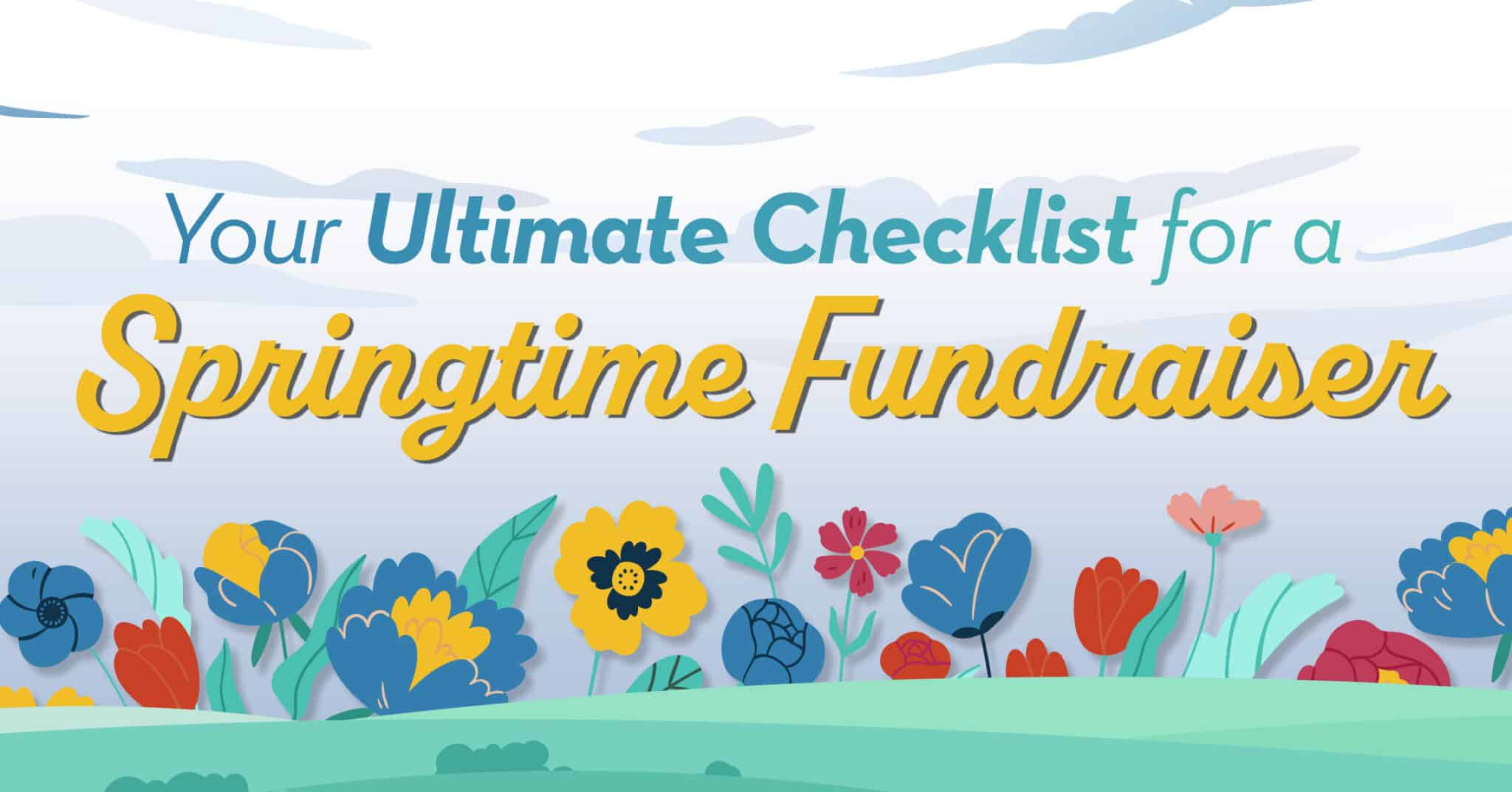 Your Ultimate Checklist for a Springtime Fundraiser