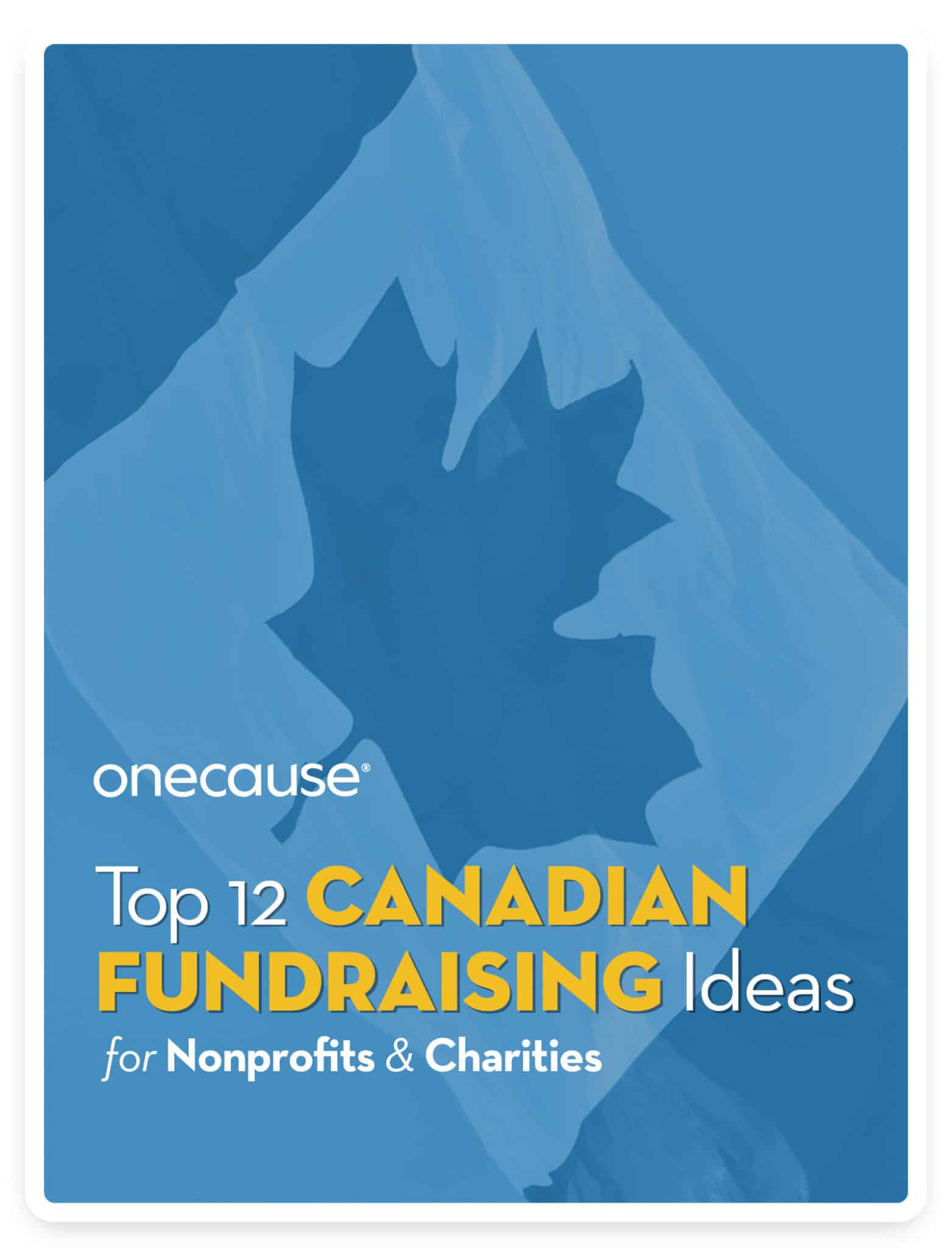 onecause®

Top 12 CANADIAN FUNDRAISING Ideas for Nonprofits & Charities