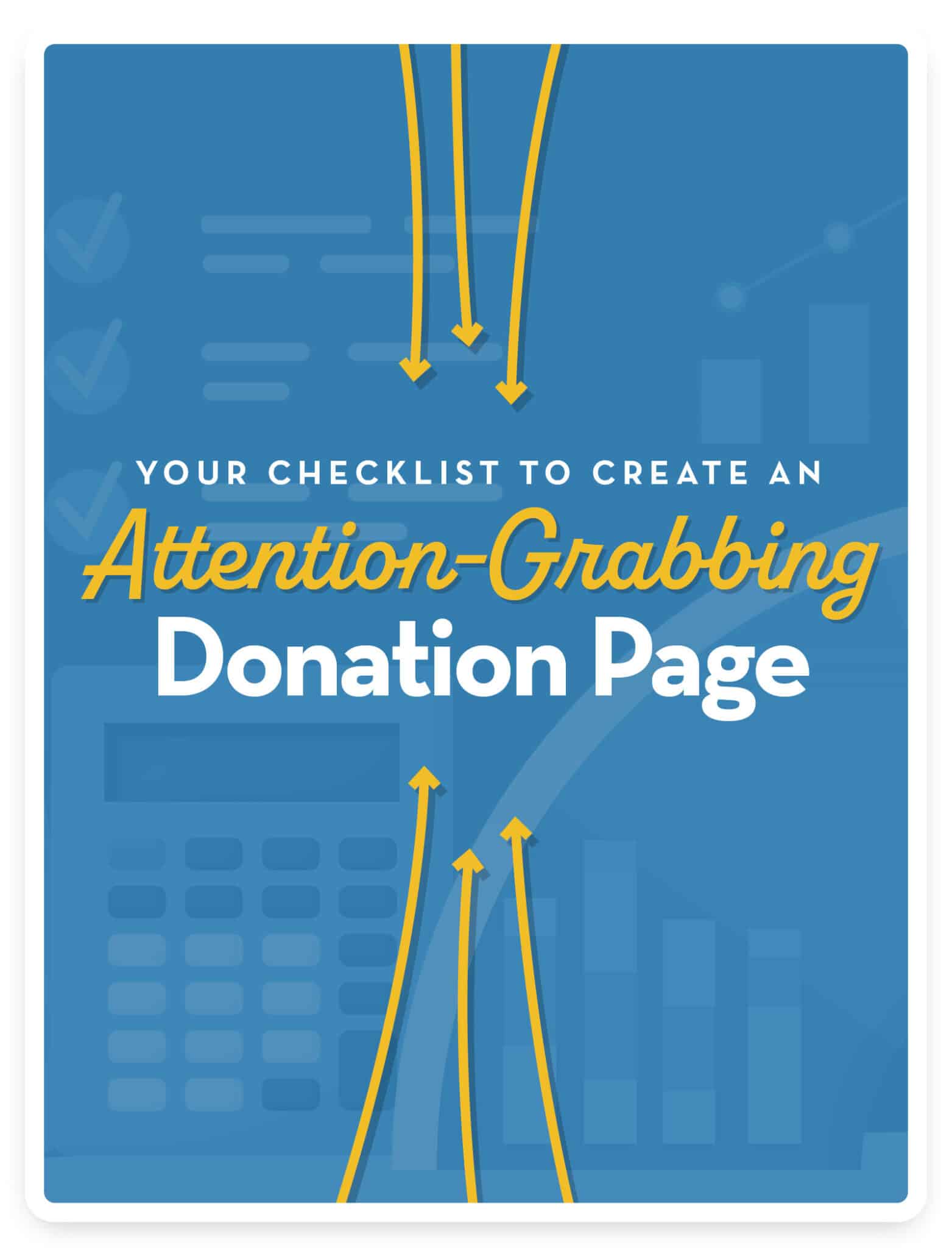 YOUR CHECKLIST TO CREATE AN

Attention-Grabbing

Donation Page