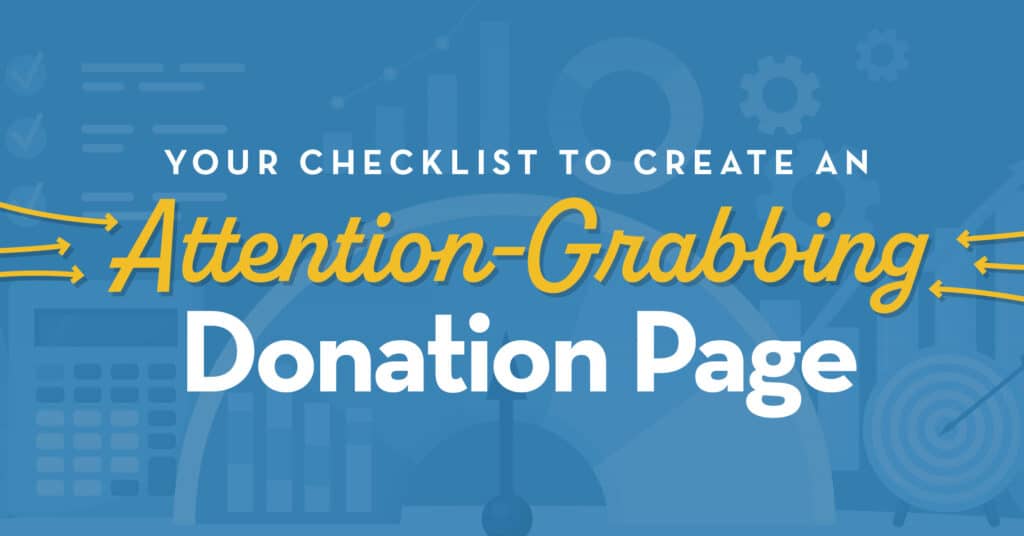 YOUR CHECKLIST TO CREATE AN
Attention-Grabbing
Donation Page