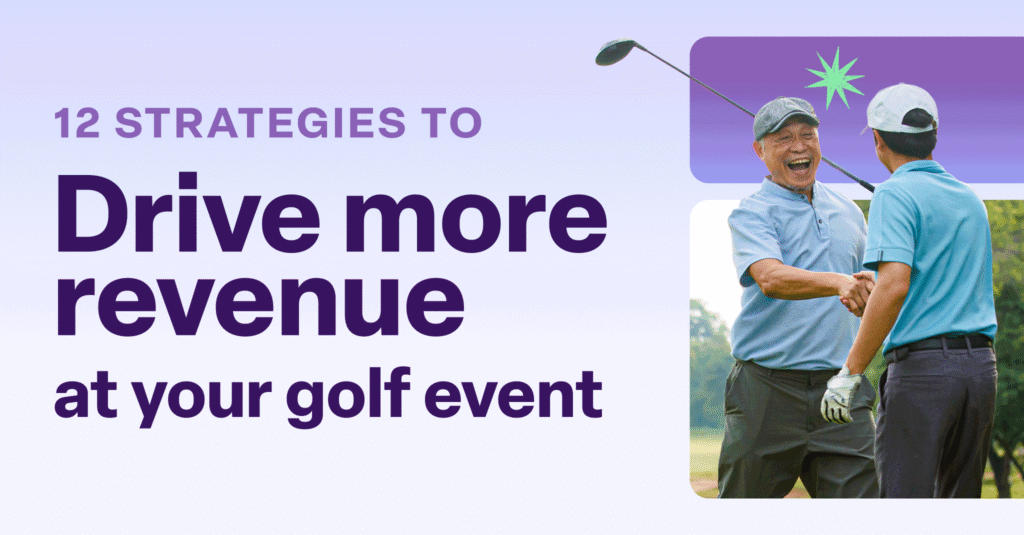 12 STRATEGIES TO

Drive more revenue

at your golf event