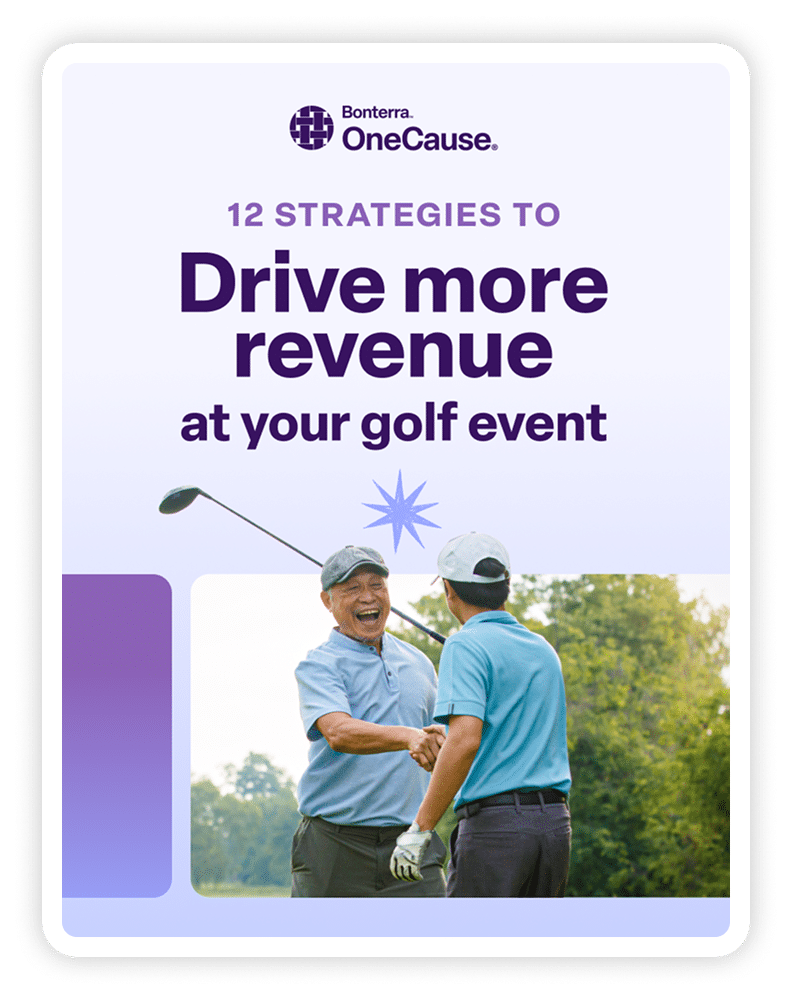 Bonterra.
OneCause.

12 STRATEGIES TO

Drive more revenue

at your golf event