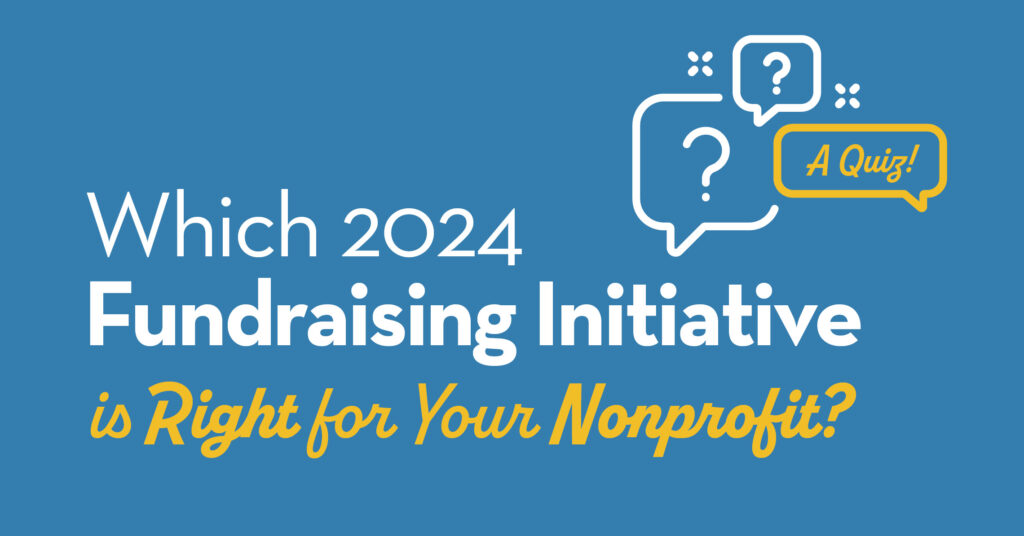 ?

?

A Quiz!

Which 2024
Fundraising Initiative
is Right for Your Nonprofit?