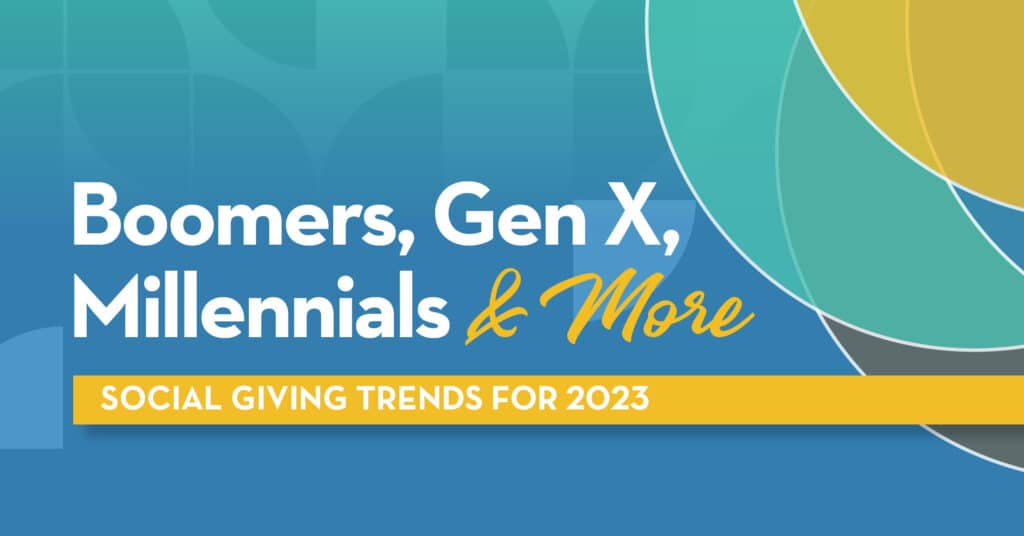 Boomers, Gen X, Millennials & More

SOCIAL GIVING TRENDS FOR 2023