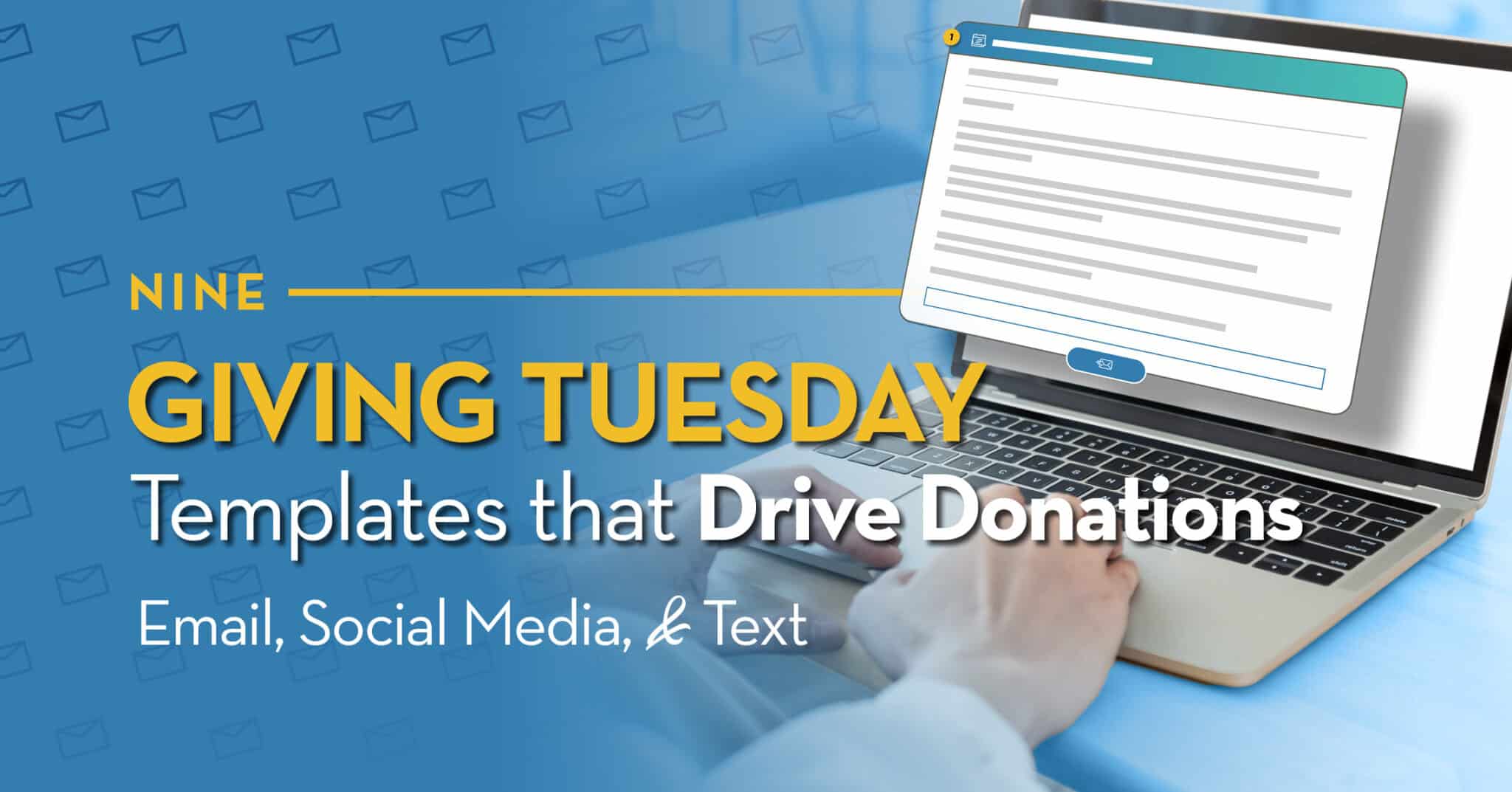 NINE

GIVING TUESDAY

Templates that Drive Donations

Email, Social Media, & Text