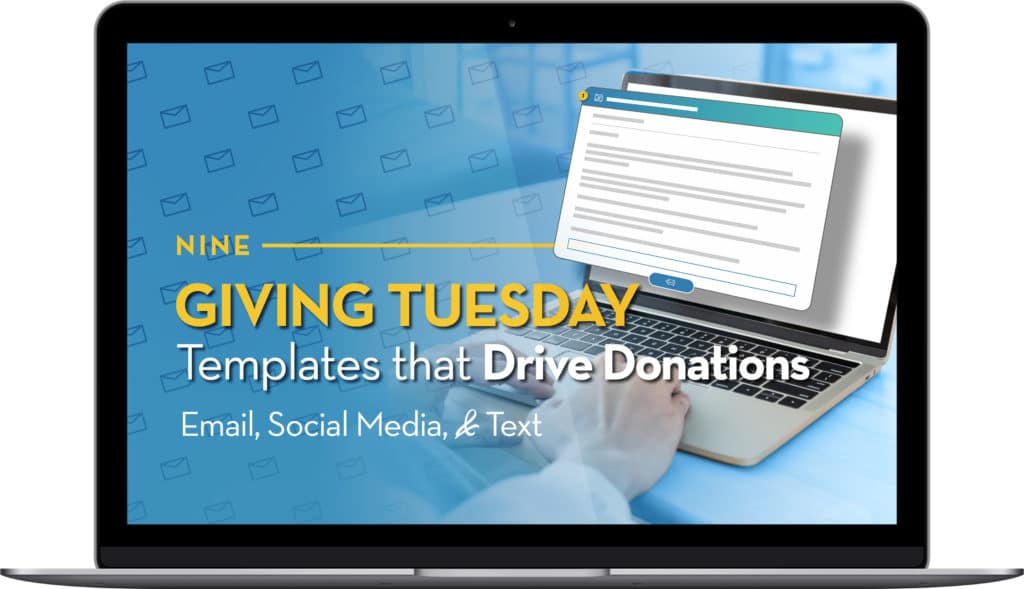 NINE

GIVING TUESDAY
Templates that Drive Donations

Email, Social Media, & Text