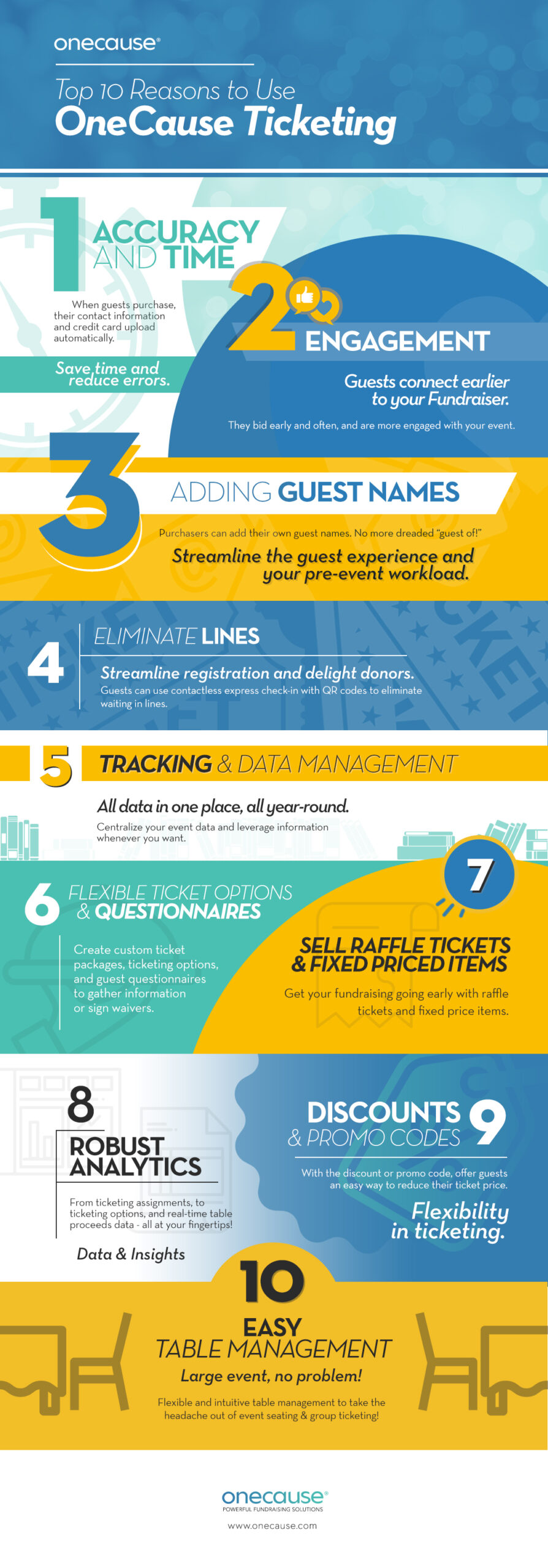 onecause®

Top 10 Reasons to Use
OneCause Ticketing

1 ACCURACY AND TIME

When guests purchase, their contact information and credit card upload automatically.

Save time and reduce errors.

2 ENGAGEMENT

Guests connect earlier to your Fundraiser.

They bid early and often, and are more engaged with your event.

3 ADDING GUEST NAMES

Purchasers can add their own guest names. No more dreaded "guest of!"

Streamline the guest experience and your pre-event workload.

4 ELIMINATE LINES

Streamline registration and delight donors.

Guests can use contactless express check-in with QR codes to eliminate waiting in lines.

5 TRACKING & DATA MANAGEMENT

All data in one place, all year-round.

Centralize your event data and leverage information whenever you want.

6 FLEXIBLE TICKET OPTIONS & QUESTIONNAIRES

Create custom ticket packages, ticketing options, and guest questionnaires to gather information or sign waivers.

7 SELL RAFFLE TICKETS & FIXED PRICED ITEMS

Get your fundraising going early with raffle tickets and fixed price items.

8 ROBUST ANALYTICS

From ticketing assignments, to ticketing options, and real-time table proceeds data - all at your fingertips!

Data & Insights

DISCOUNTS & PROMO CODES 9

With the discount or promo code, offer guests an easy way to reduce their ticket price.

Flexibility in ticketing.

10 EASY TABLE MANAGEMENT

Large event, no problem!

Flexible and intuitive table management to take the headache out of event seating & group ticketing!

onecause®
POWERFUL FUNDRAISING SOLUTIONS

www.onecause.com