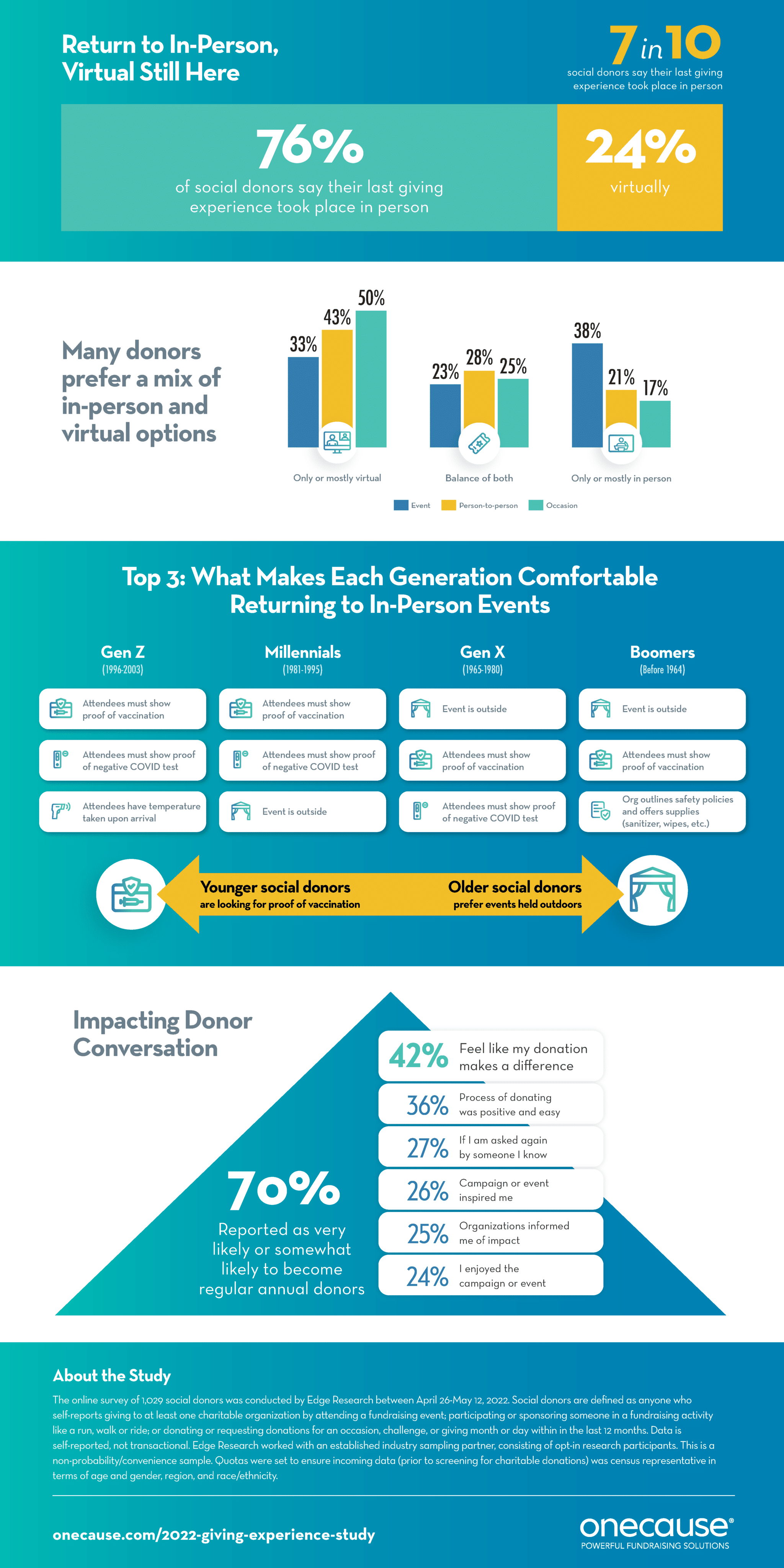 Return to In-Person, Virtual Still Here

7 in 10
social donors say their last giving experience took place in person

76%
of social donors say their last giving experience took place in person

24%
virtually

Many donors prefer a mix of in-person and virtual options

33% 43% 50%
Only or mostly virtual

23% 28% 25%
Balance of both

38% 21% 17%
Only or mostly in person

Event Person-to-person Occasion

Top 3: What Makes Each Generation Comfortable Returning to In-Person Events

Gen Z
(1996-2003)
Attendees must show proof of vaccination
Attendees must show proof of negative COVID test
Attendees have temperature taken upon arrival

Millennials
(1981-1995)
Attendees must show proof of vaccination
Attendees must show proof of negative COVID test
Event is outside

Gen X
(1965-1980)
Event is outside
Attendees must show proof of vaccination
Attendees must show proof of negative COVID test

Boomers
(Before 1964)
Event is outside
Attendees must show proof of vaccination
Org outlines safety policies and offers supplies (sanitizer, wipes, etc.)

Younger social donors
are looking for proof of vaccination

Older social donors
prefer events held outdoors

Impacting Donor Conversation

70%
Reported as very likely or somewhat likely to become regular annual donors

42% Feel like my donation makes a difference
36% Process of donating was positive and easy
27% If I am asked again by someone I know
26% Campaign or event inspired me
25% Organizations informed me of impact
24% I enjoyed the campaign or event

About the Study
The online survey of 1,029 social donors was conducted by Edge Research between April 26-May 12, 2022. Social donors are defined as anyone who self-reports giving to at least one charitable organization by attending a fundraising event; participating or sponsoring someone in a fundraising activity like a run, walk or ride; or donating or requesting donations for an occasion, challenge, or giving month or day within in the last 12 months. Data is self-reported, not transactional. Edge Research worked with an established industry sampling partner, consisting of opt-in research participants. This is a non-probability/convenience sample. Quotas were set to ensure incoming data (prior to screening for charitable donations) was census representative in terms of age and gender, region, and race/ethnicity.

onecause.com/2022-giving-experience-study

onecause®
POWERFUL FUNDRAISING SOLUTIONS