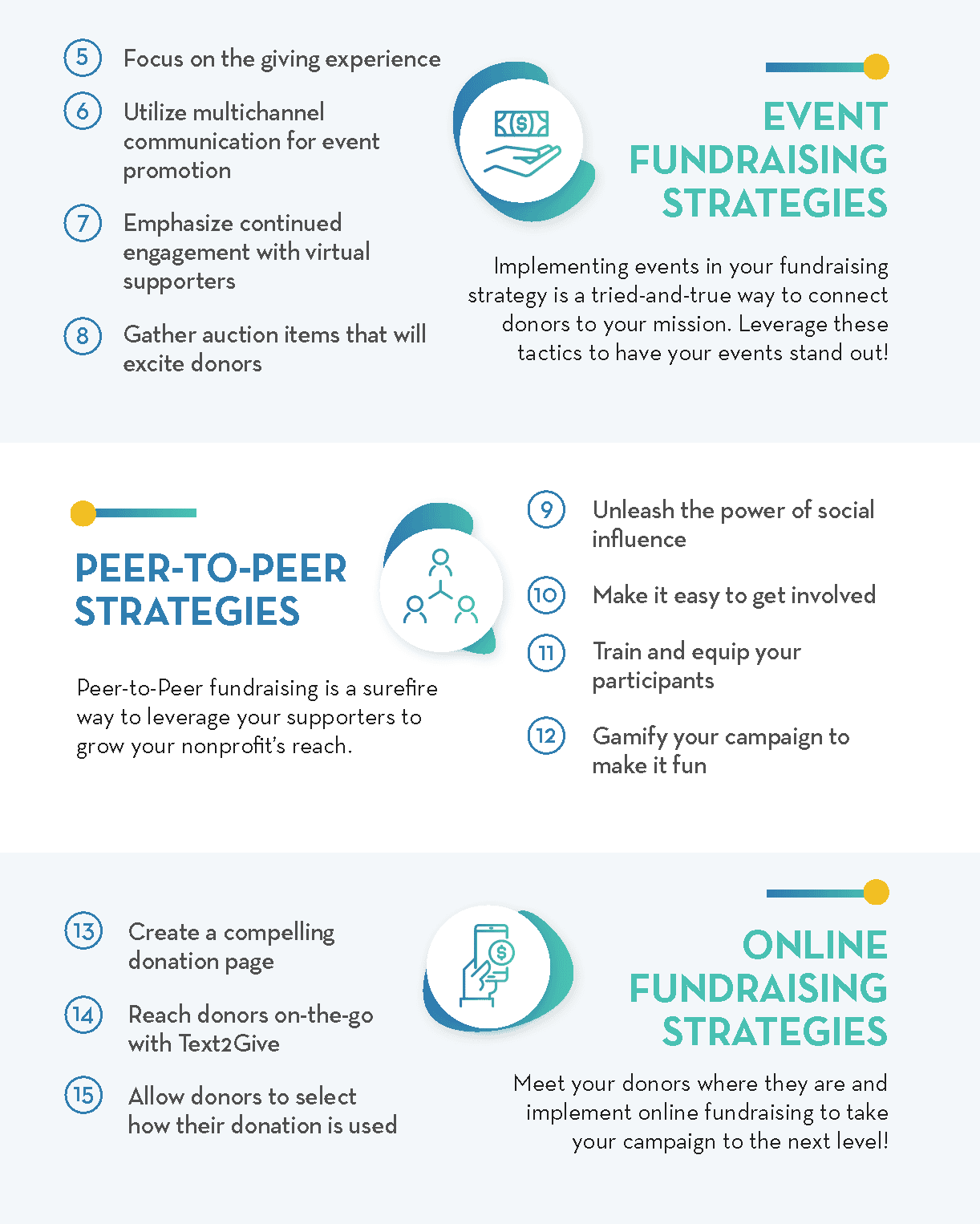 EVENT FUNDRAISING STRATEGIES

Implementing events in your fundraising strategy is a tried-and-true way to connect donors to your mission. Leverage these tactics to have your events stand out!

5 Focus on the giving experience

6 Utilize multichannel communication for event promotion

7 Emphasize continued engagement with virtual supporters

8 Gather auction items that will excite donors

PEER-TO-PEER STRATEGIES

Peer-to-Peer fundraising is a surefire way to leverage your supporters to grow your nonprofit's reach.

9 Unleash the power of social influence

10 Make it easy to get involved

11 Train and equip your participants

12 Gamify your campaign to make it fun

ONLINE FUNDRAISING STRATEGIES

Meet your donors where they are and implement online fundraising to take your campaign to the next level!

13 Create a compelling donation page

14 Reach donors on-the-go with Text2Give

15 Allow donors to select how their donation is used