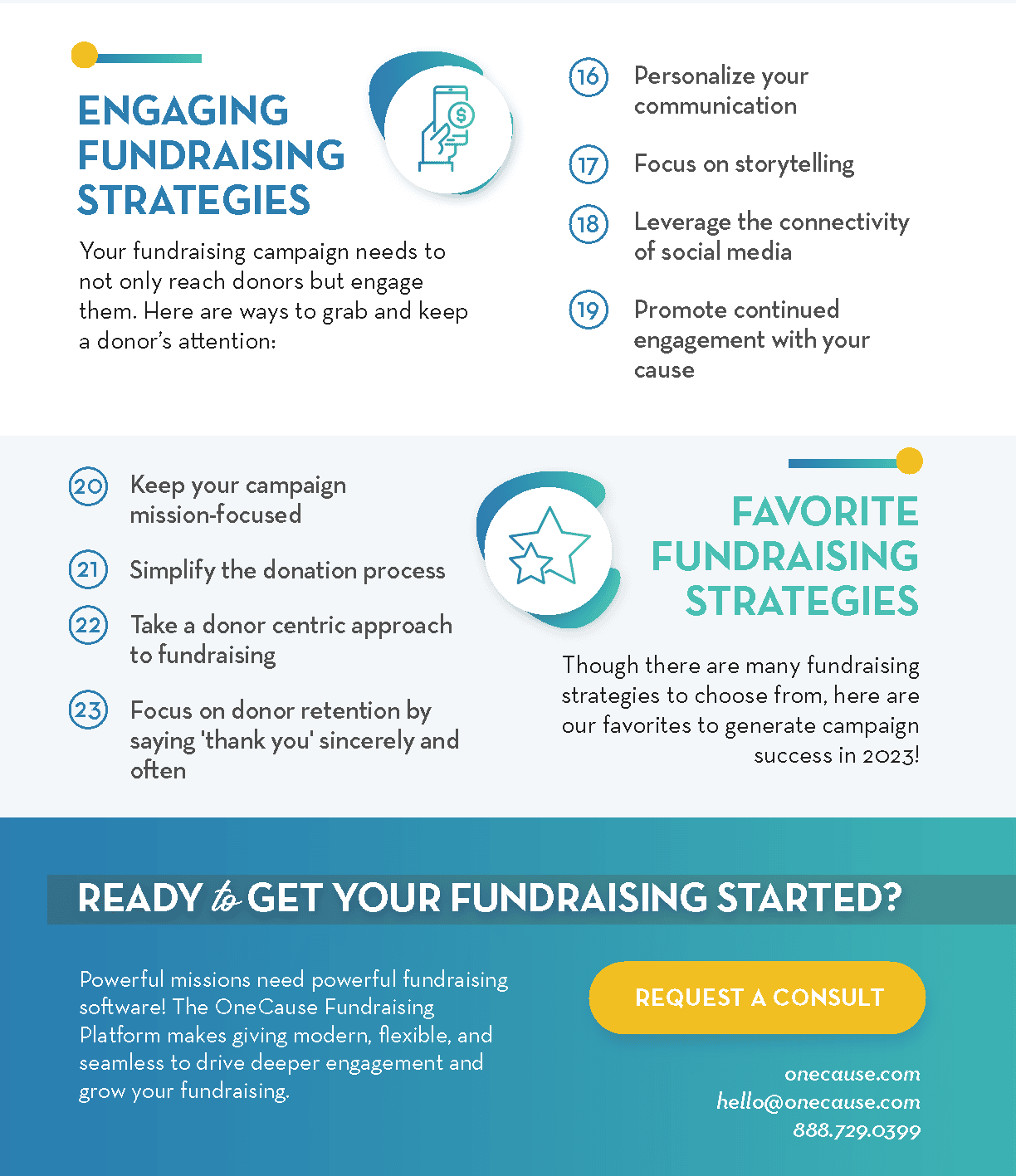 ENGAGING FUNDRAISING STRATEGIES

Your fundraising campaign needs to not only reach donors but engage them. Here are ways to grab and keep a donor's attention:

16 Personalize your communication

17 Focus on storytelling

18 Leverage the connectivity of social media

19 Promote continued engagement with your cause

20 Keep your campaign mission-focused

21 Simplify the donation process

22 Take a donor centric approach to fundraising

23 Focus on donor retention by saying 'thank you' sincerely and often

FAVORITE FUNDRAISING STRATEGIES

Though there are many fundraising strategies to choose from, here are our favorites to generate campaign success in 2023!

READY to GET YOUR FUNDRAISING STARTED?

Powerful missions need powerful fundraising software! The OneCause Fundraising Platform makes giving modern, flexible, and seamless to drive deeper engagement and grow your fundraising.

REQUEST A CONSULT

onecause.com
hello@onecause.com
888.729.0399