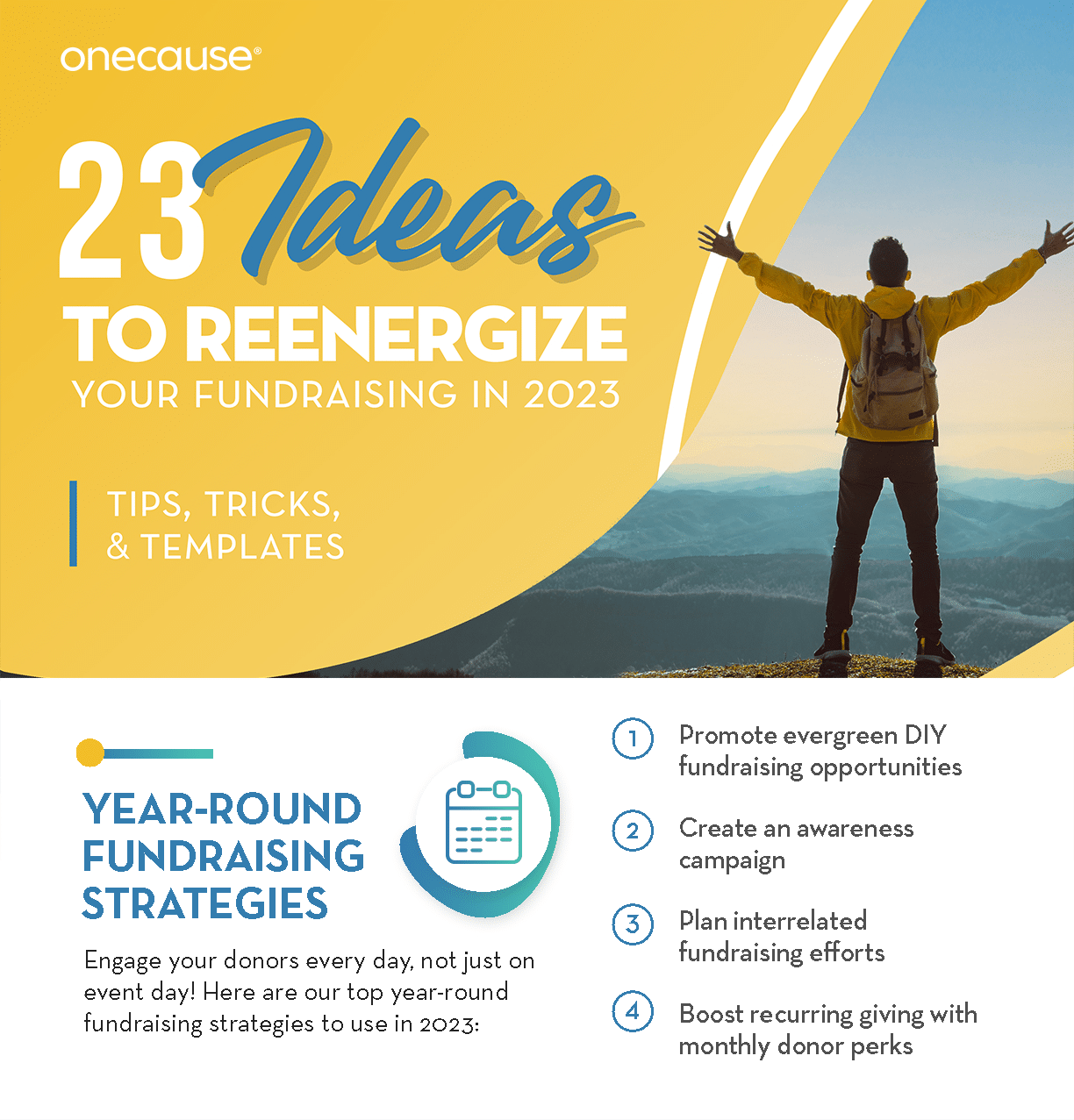 onecause®

23 Ideas TO REENERGIZE YOUR FUNDRAISING IN 2023

TIPS, TRICKS, & TEMPLATES

YEAR-ROUND FUNDRAISING STRATEGIES

Engage your donors every day, not just on event day! Here are our top year-round fundraising strategies to use in 2023:

1 Promote evergreen DIY fundraising opportunities

2 Create an awareness campaign

3 Plan interrelated fundraising efforts

4 Boost recurring giving with monthly donor perks