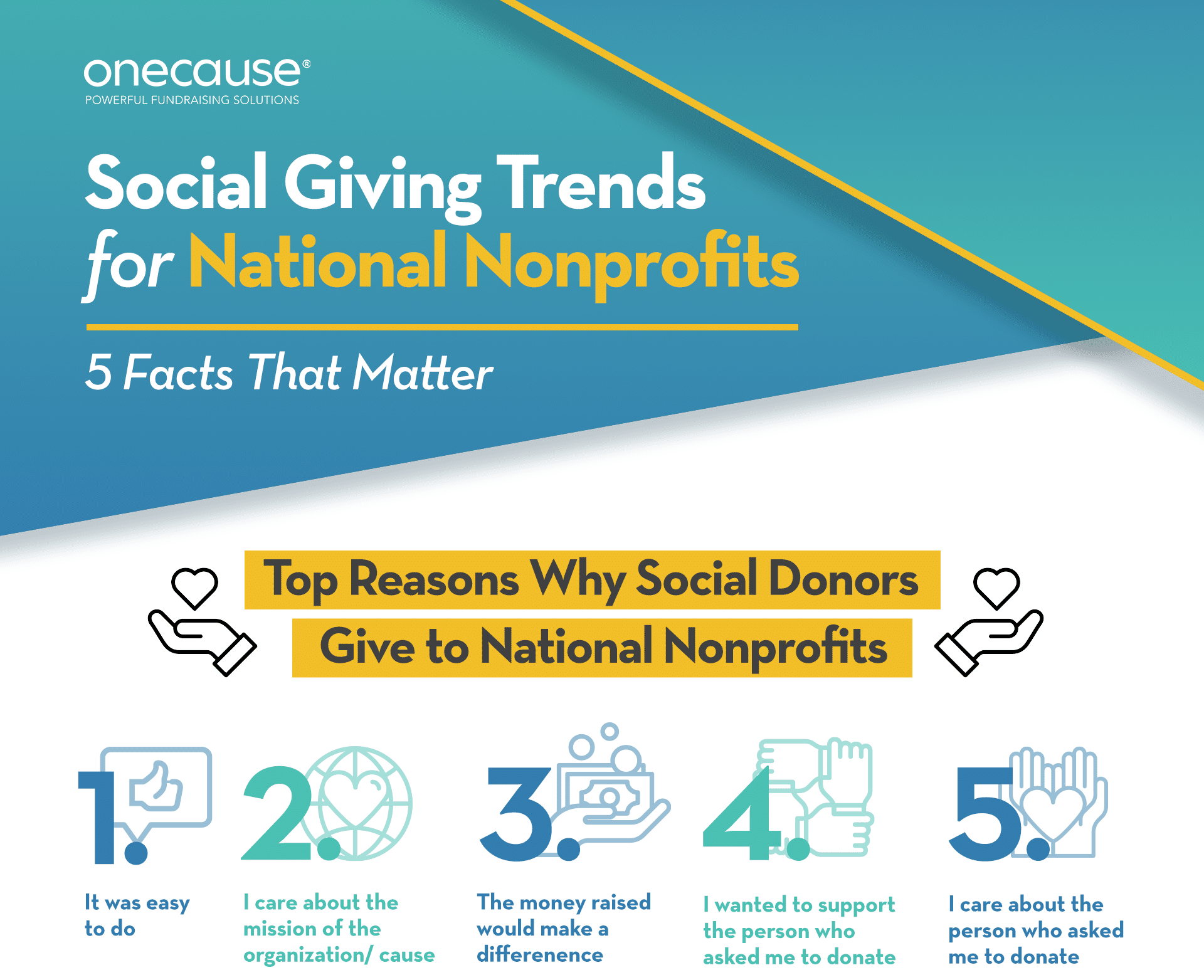 onecause®
POWERFUL FUNDRAISING SOLUTIONS

Social Giving Trends for National Nonprofits

5 Facts That Matter

Top Reasons Why Social Donors Give to National Nonprofits

1. It was easy to do

2. I care about the mission of the organization/ cause

3. The money raised would make a differenence

4. I wanted to support the person who asked me to donate

5. I care about the person who asked me to donate