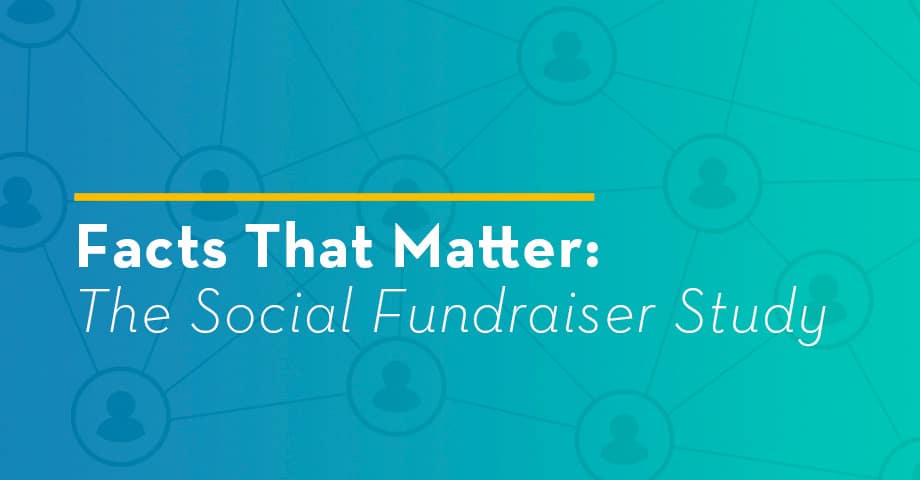 Facts That Matter:
The Social Fundraiser Study